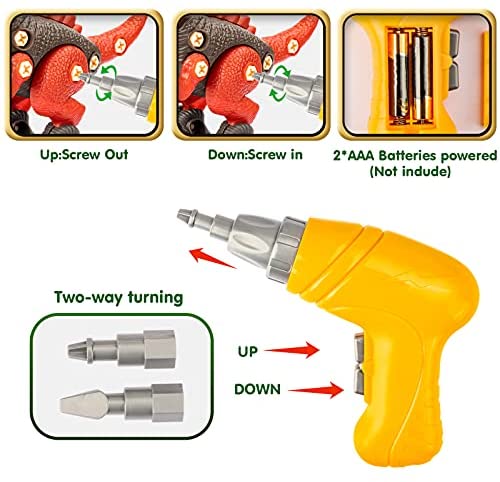 Up:Screw Out

Down:Screw in

2*AAA Batteries powered (Not indude)

Two-way turning

UP

DOWN